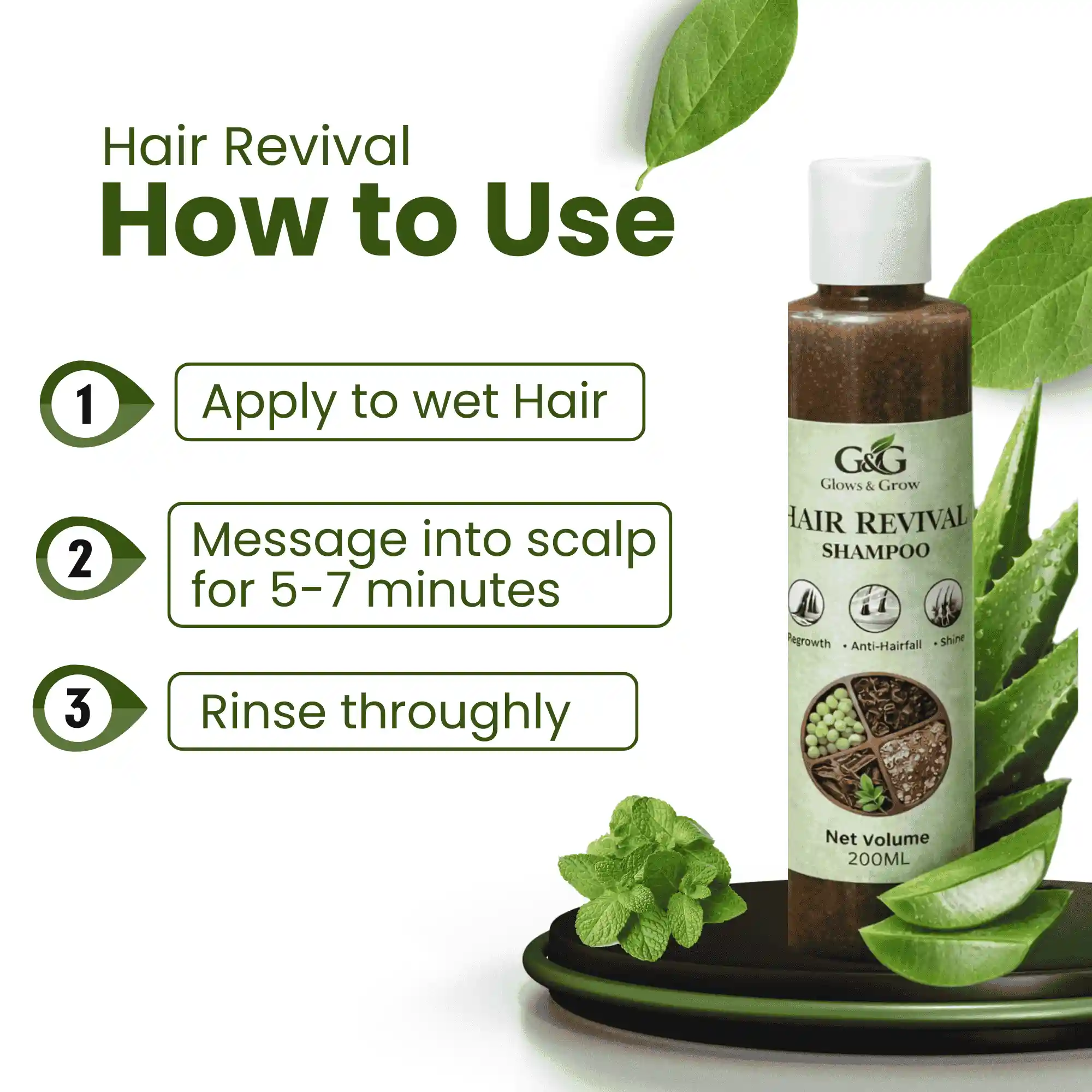 Hair Revival
How to Use

1 Apply to wet Hair

2 Message into scalp for 5-7 minutes

3 Rinse throughly

G&G
Glows & Grow
HAIR REVIVAL
SHAMPOO
Regrowth • Anti-Hairfall • Shine
Net volume
200ML